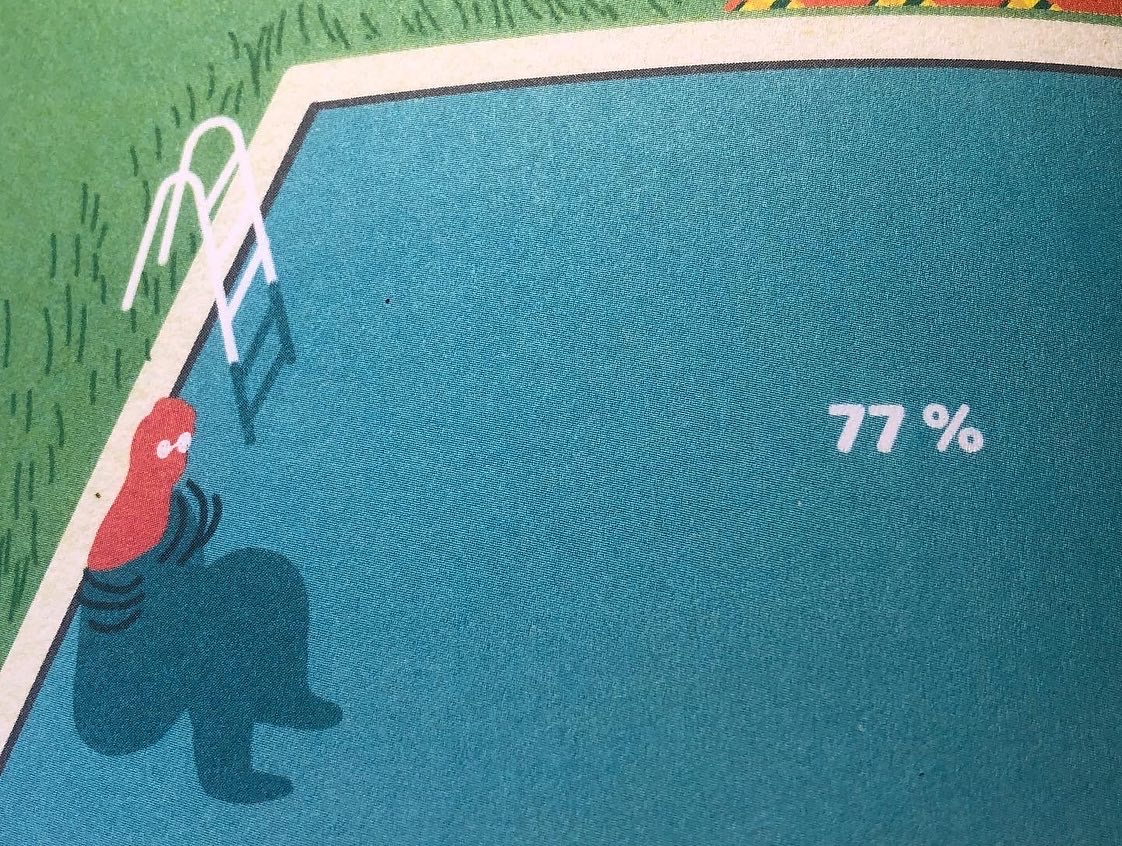 77 %