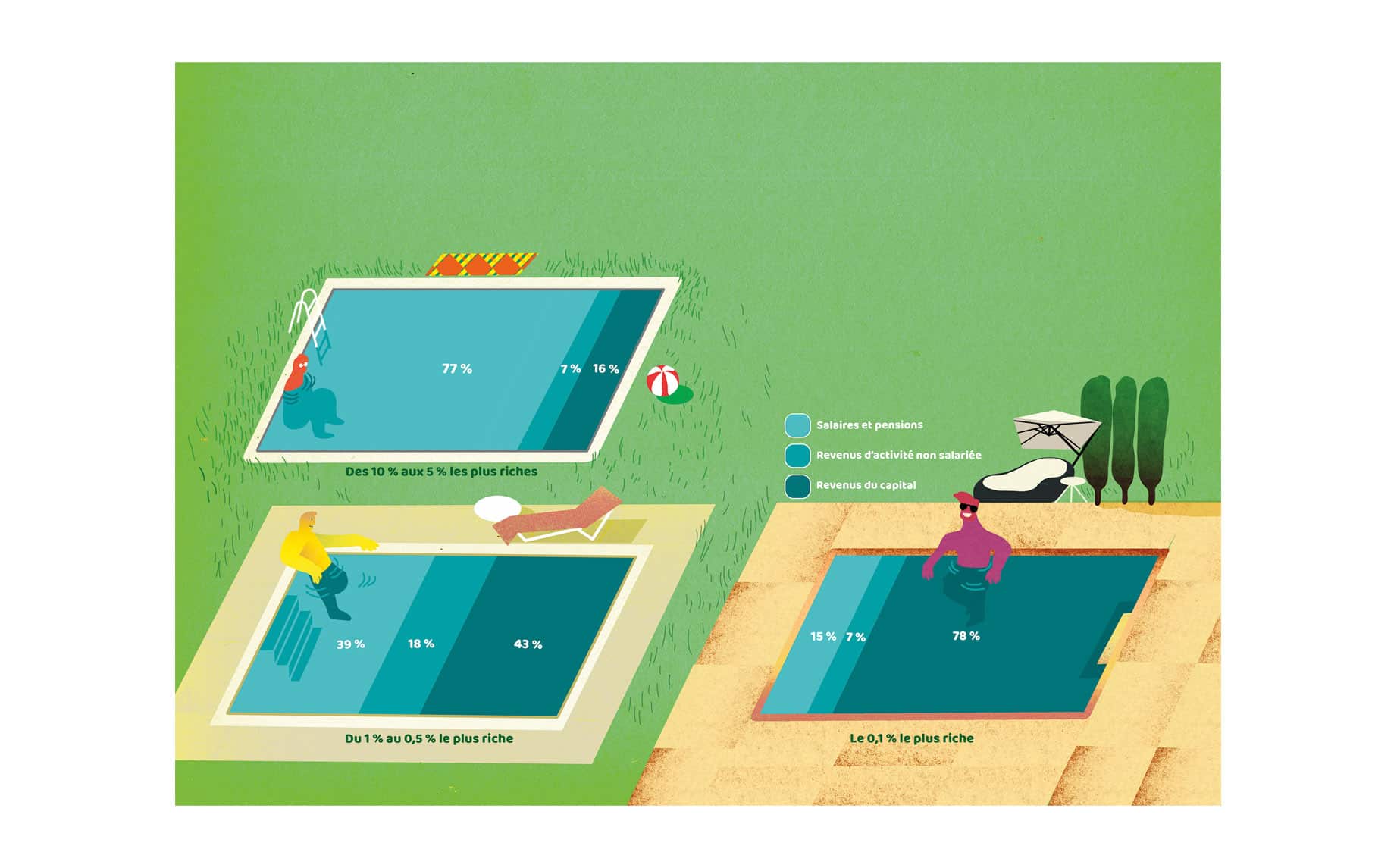 77 %
7 %
16 %

Des 10 % aux 5 % les plus riches

Salaires et pensions
Revenus d'activité non salariée
Revenus du capital

39 %
18 %
43 %

Du 1 % au 0,5 % le plus riche

15 %
7 %
78 %

Le 0,1 % le plus riche